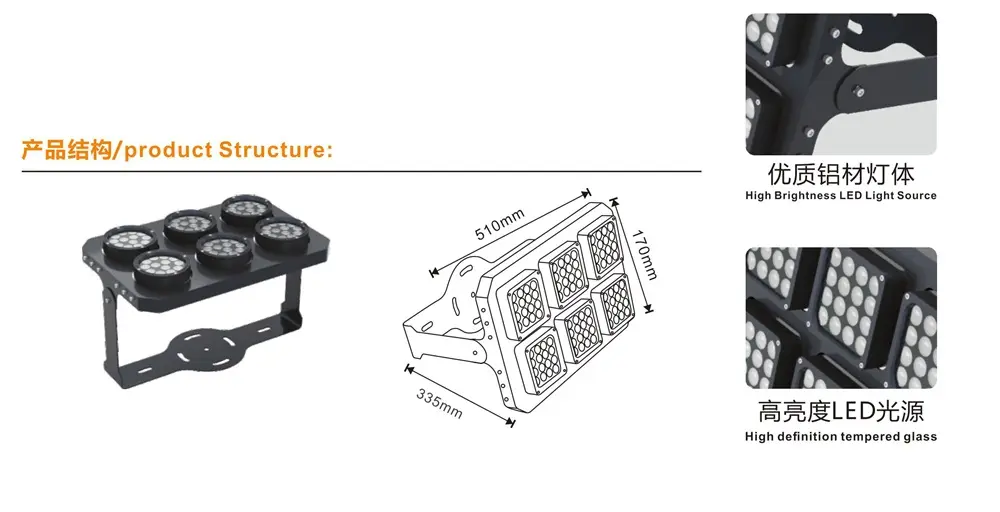 产品结构/product Structure:

510mm

170mm

335mm

优质铝材灯体
High Brightness LED Light Source

高亮度LED光源
High definition tempered glass