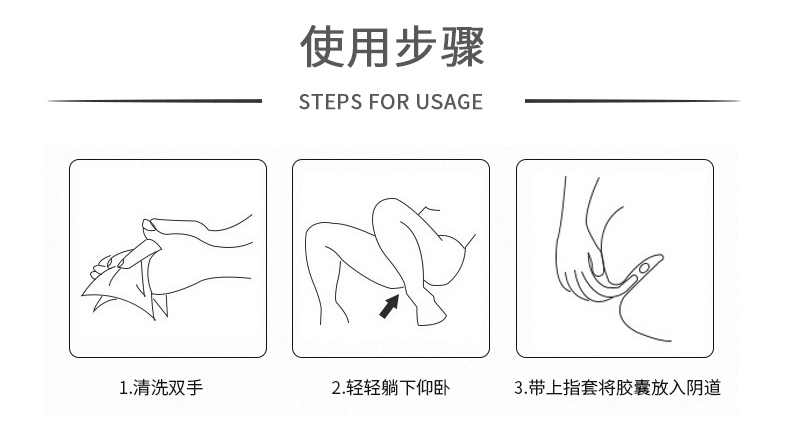 使用步骤

STEPS FOR USAGE

1.清洗双手

2.轻轻躺下仰卧

3.带上指套将胶囊放入阴道