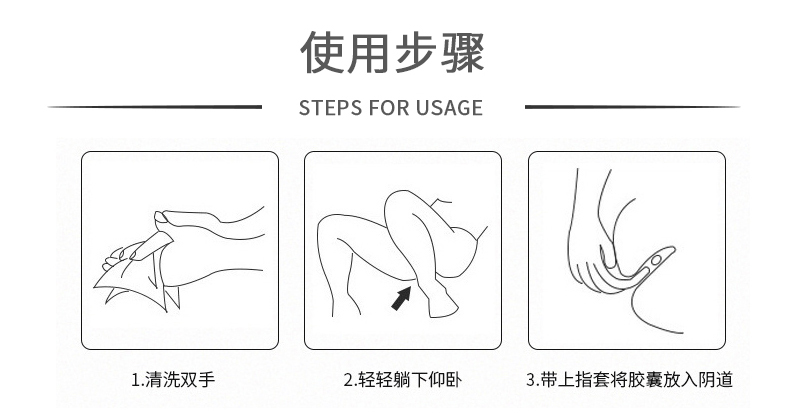 使用步骤

STEPS FOR USAGE

1.清洗双手

2.轻轻躺下仰卧

3.带上指套将胶囊放入阴道